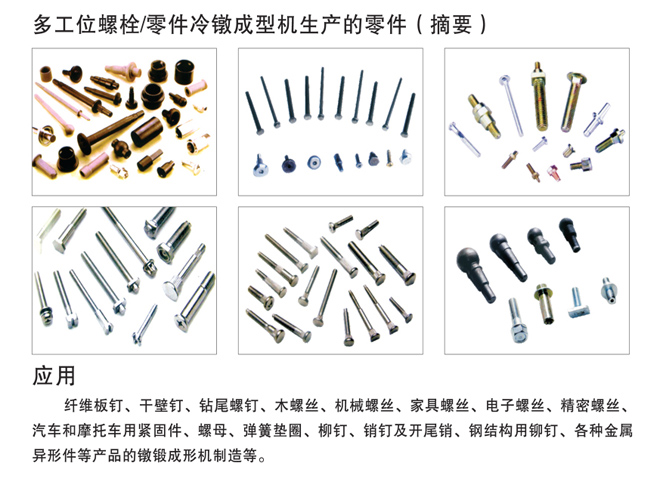 多工位螺栓/零件冷镦成型机生产的零件（摘要）

应用

纤维板钉、干壁钉、钻尾螺钉、木螺丝、机械螺丝、家具螺丝、电子螺丝、精密螺丝、汽车和摩托车用紧固件、螺母、弹簧垫圈、柳钉、销钉及开尾销、钢结构用铆钉、各种金属异形件等产品的镦锻成形机制造等。